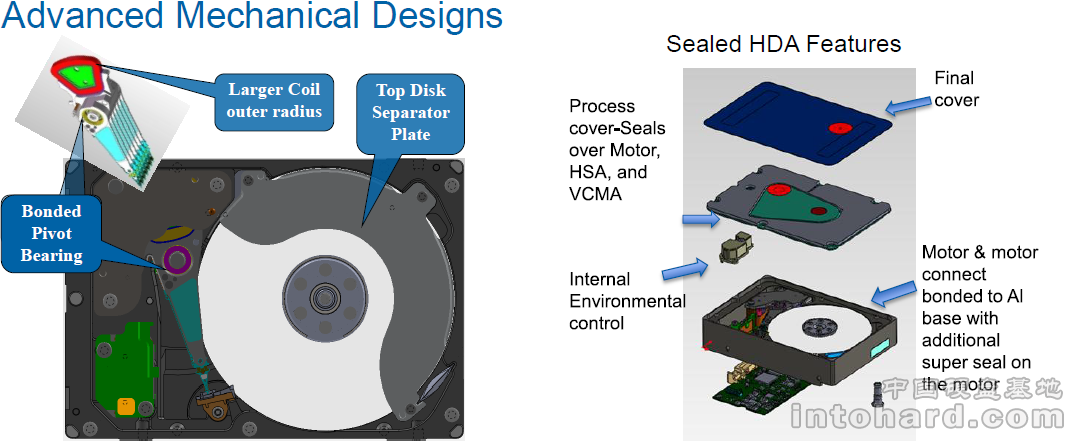 Advanced Mechanical Designs

Larger Coil outer radius

Top Disk Separator Plate

Bonded Pivot Bearing

Sealed HDA Features

Final cover

Process cover-Seals over Motor, HSA, and VCMA

Internal Environmental control

Motor & motor connect bonded to Al base with additional super seal on the motor

中国硬盘基地
intohard.com